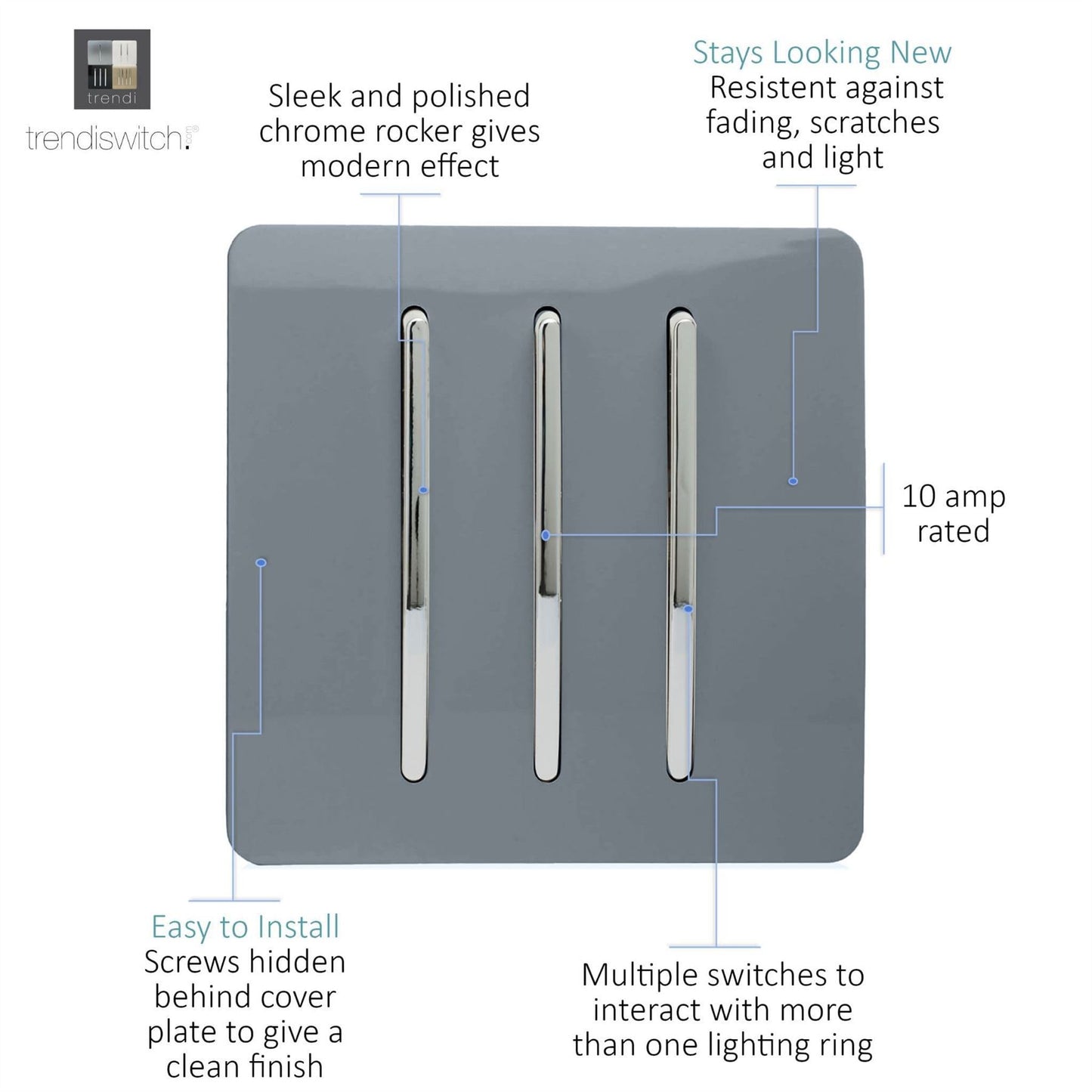 trendi

trendiswitch.com

Sleek and polished chrome rocker gives modern effect

Stays Looking New
Resistent against fading, scratches and light

10 amp rated

Easy to Install
Screws hidden behind cover plate to give a clean finish

Multiple switches to interact with more than one lighting ring