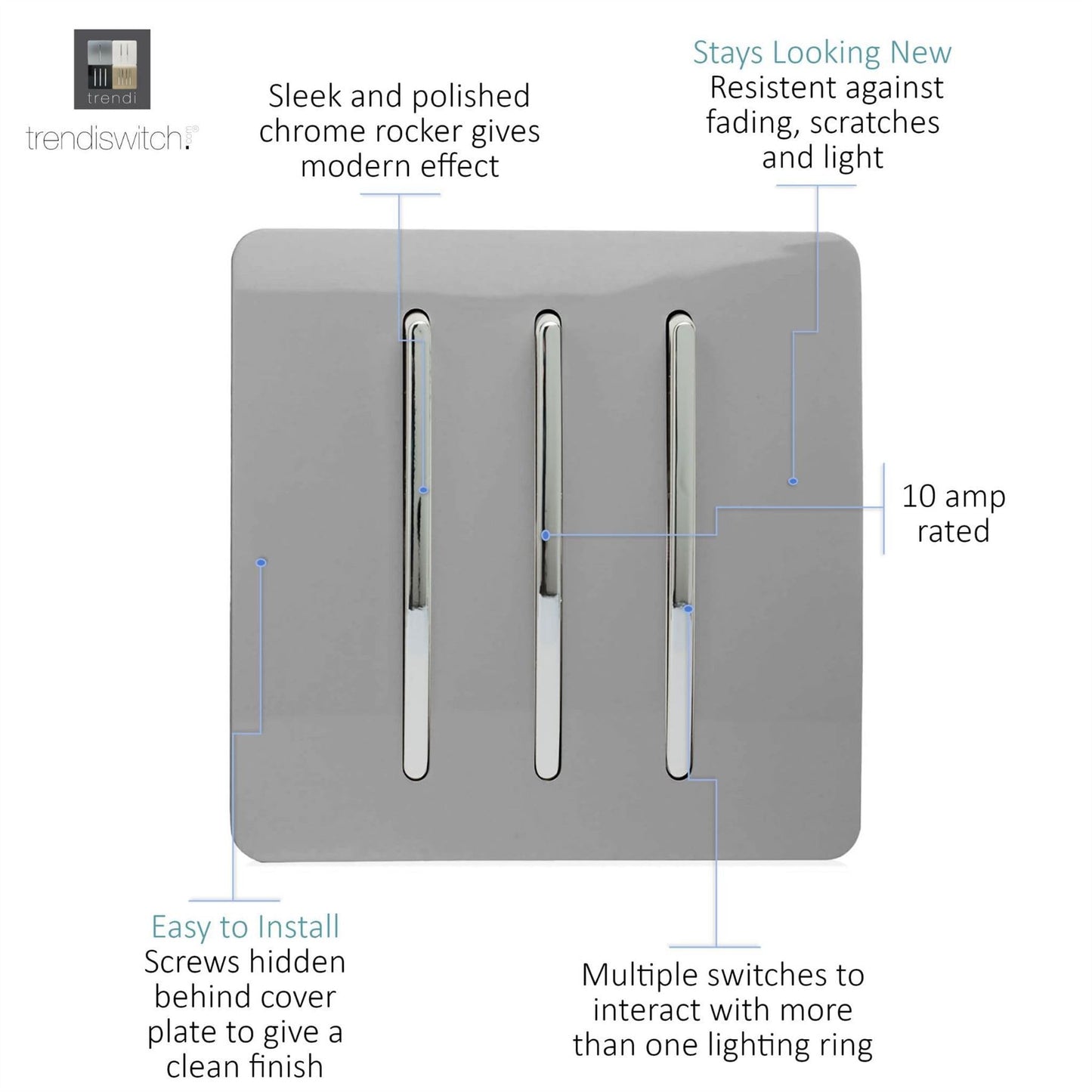 trendi

trendiswitch.com

Sleek and polished chrome rocker gives modern effect

Stays Looking New
Resistent against fading, scratches and light

10 amp rated

Easy to Install
Screws hidden behind cover plate to give a clean finish

Multiple switches to interact with more than one lighting ring