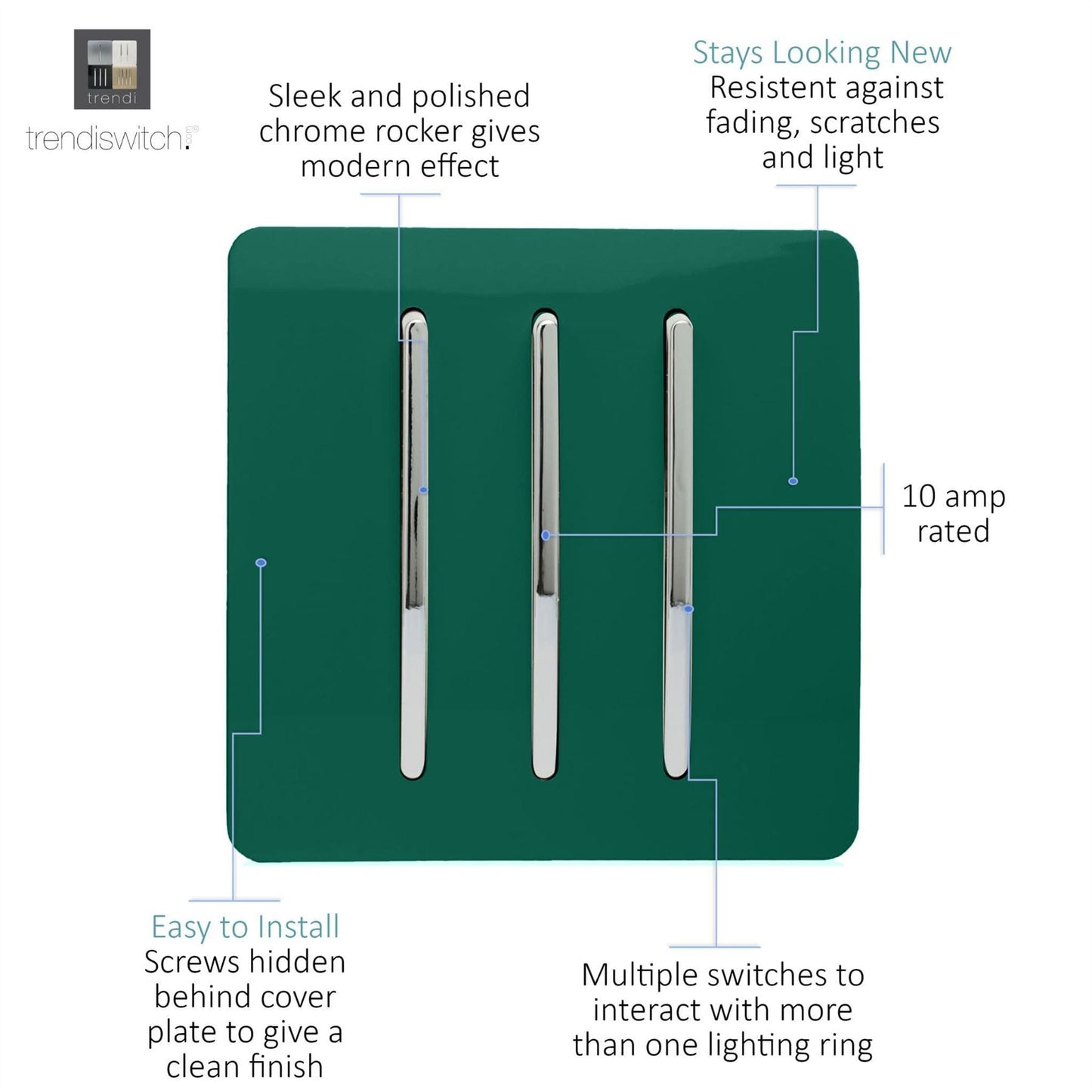 trendi

trendiswitch.com

Sleek and polished chrome rocker gives modern effect

Stays Looking New
Resistent against fading, scratches and light

10 amp rated

Easy to Install
Screws hidden behind cover plate to give a clean finish

Multiple switches to interact with more than one lighting ring