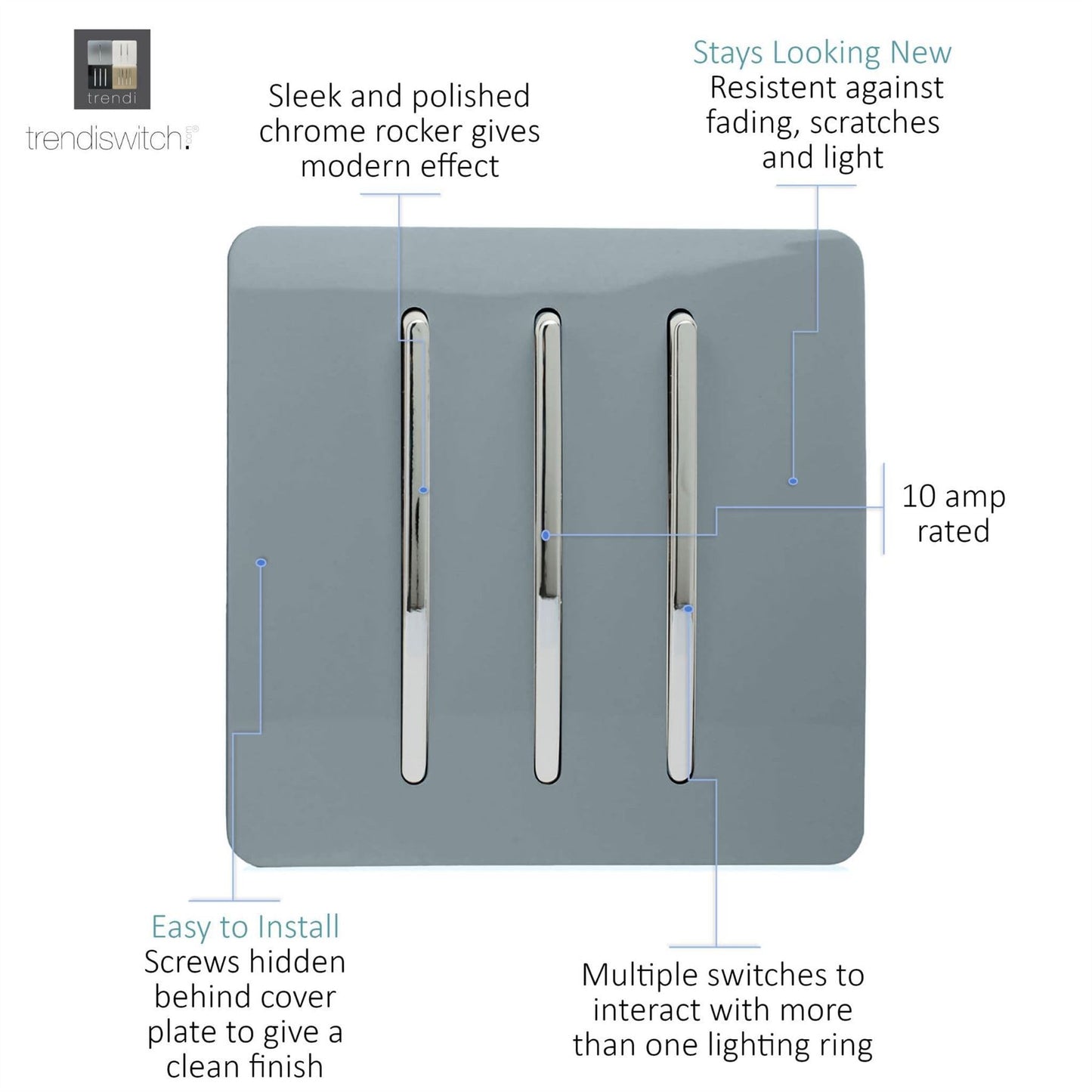 trendi

trendiswitch.com

Sleek and polished chrome rocker gives modern effect

Stays Looking New
Resistent against fading, scratches and light

10 amp rated

Easy to Install
Screws hidden behind cover plate to give a clean finish

Multiple switches to interact with more than one lighting ring