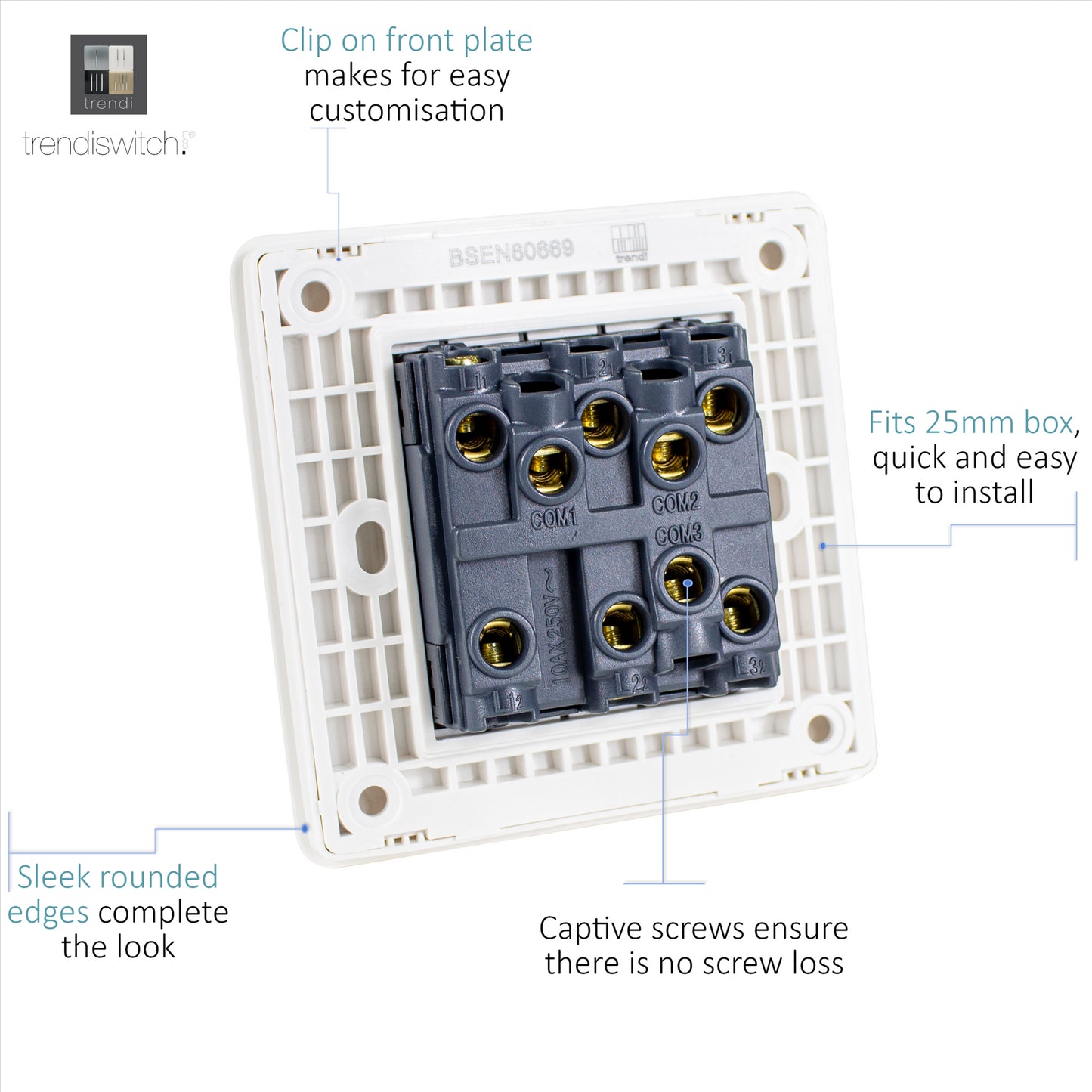 trendi

trendiswitch.com®

Clip on front plate makes for easy customisation

BSEN60669

trendi

L1₁

L2₁

L3₁

COM1

COM2

COM3

10AX250V~

L1₂

L2₂

L3₂

Fits 25mm box, quick and easy to install

Sleek rounded edges complete the look

Captive screws ensure there is no screw loss