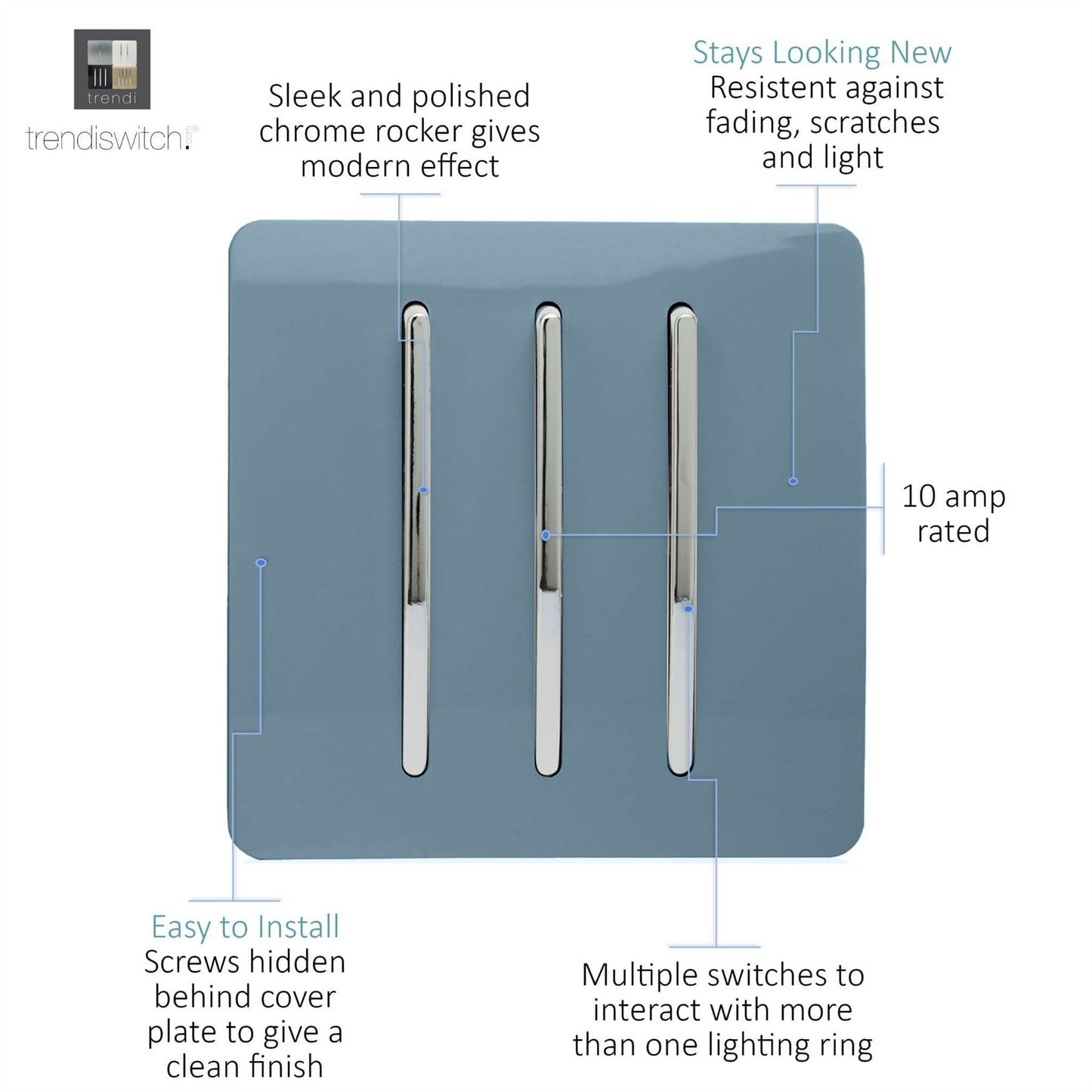 trendi
trendiswitch.com

Sleek and polished chrome rocker gives modern effect

Stays Looking New
Resistent against fading, scratches and light

10 amp rated

Easy to Install
Screws hidden behind cover plate to give a clean finish

Multiple switches to interact with more than one lighting ring